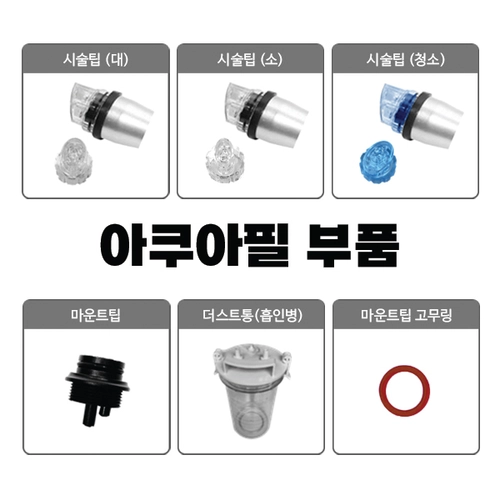 시술팁 (대)

시술팁 (소)

시술팁 (청소)

아쿠아필 부품

마운트팁

더스트통(흡인병)

마운트팁 고무링